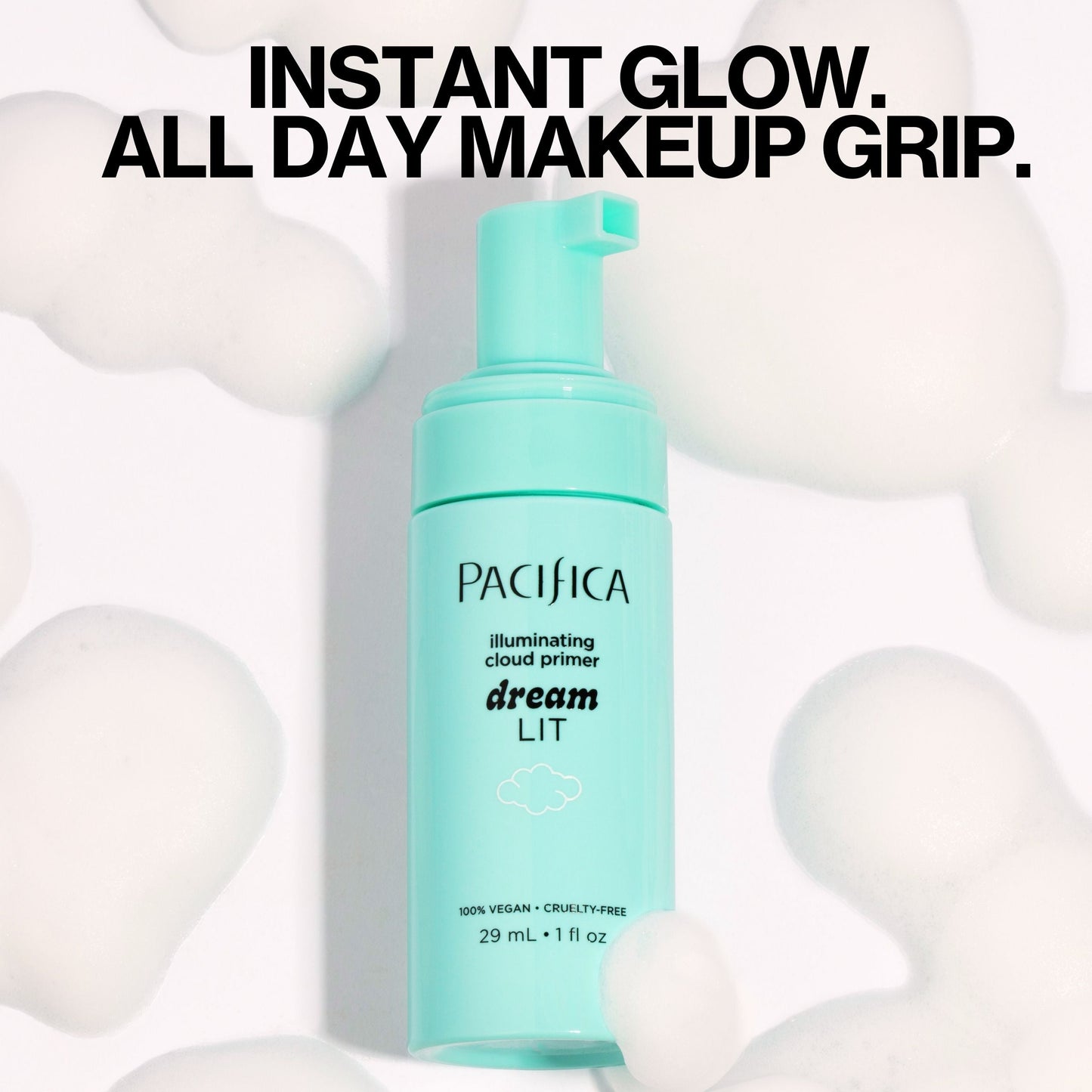 INSTANT GLOW.
ALL DAY MAKEUP GRIP.

PACIFICA

illuminating
cloud primer

dream
LIT

100% VEGAN • CRUELTY-FREE
29 mL • 1 fl oz