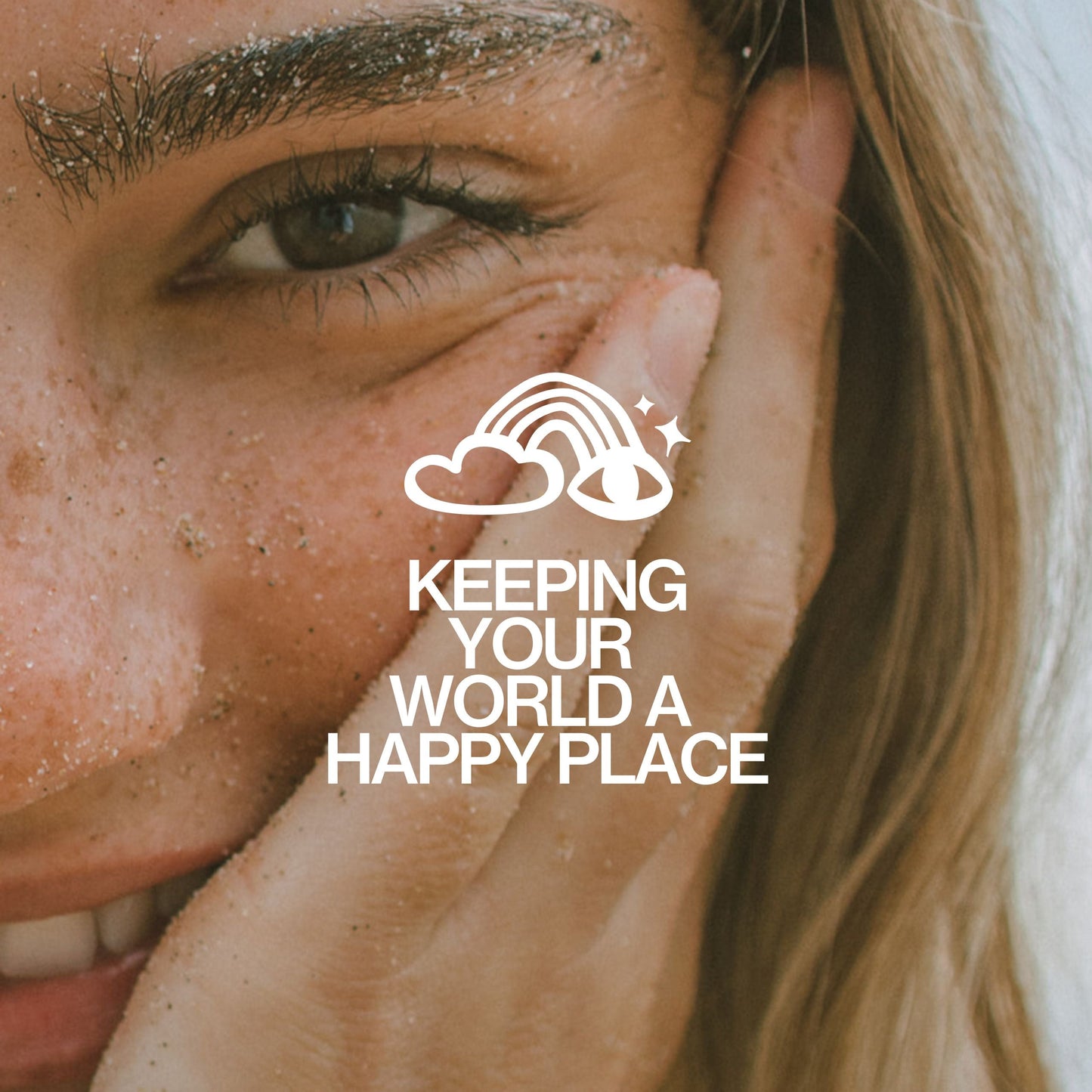 KEEPING YOUR WORLD A HAPPY PLACE